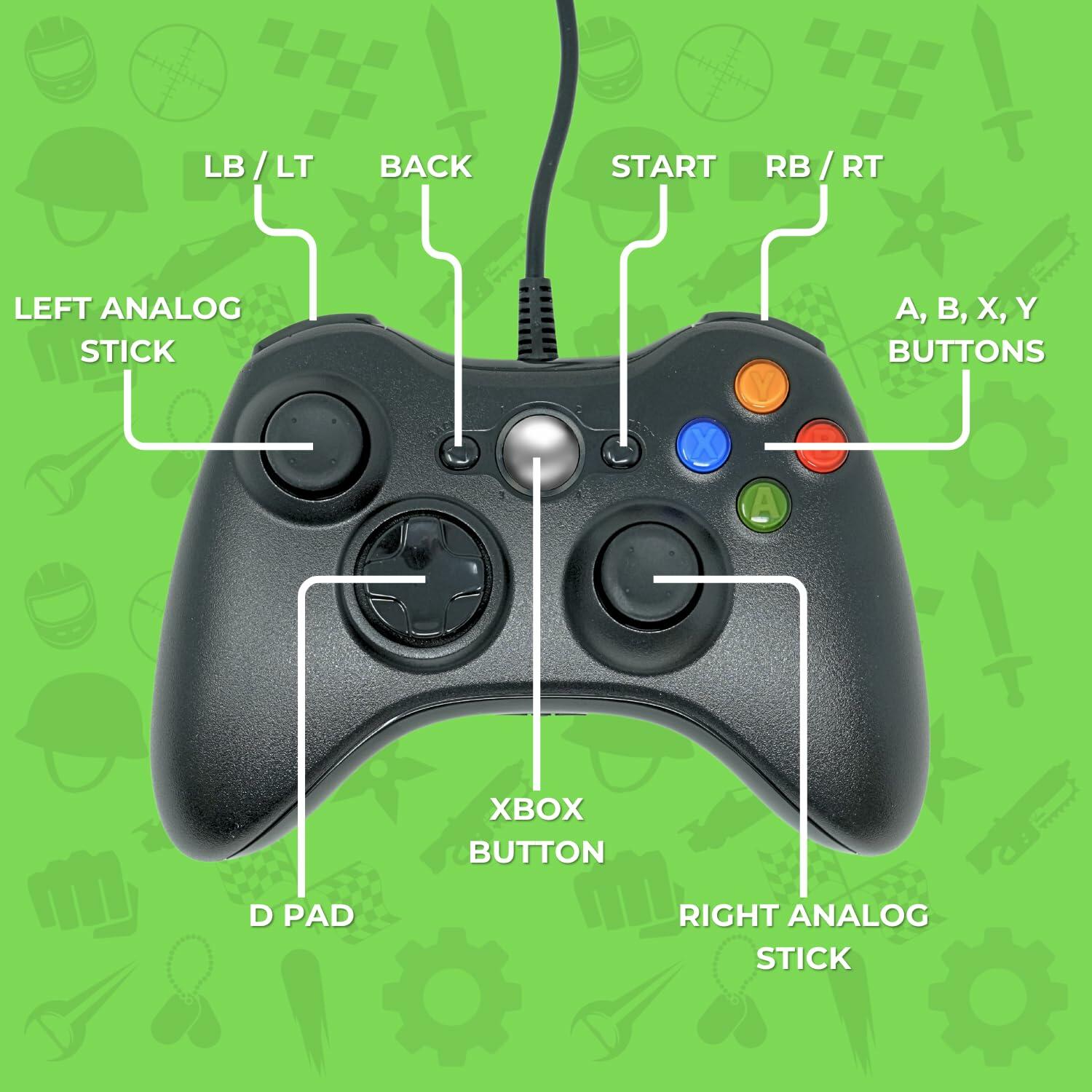 LB / LT

BACK

START

RB / RT

LEFT ANALOG STICK

A, B, X, Y BUTTONS

Y

X

B

A

XBOX BUTTON

D PAD

RIGHT ANALOG STICK