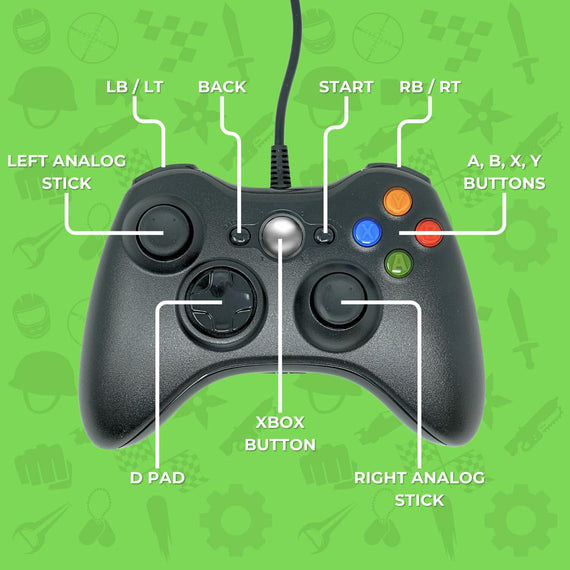 LB / LT

BACK

START

RB / RT

LEFT ANALOG STICK

A, B, X, Y BUTTONS

Y

X

B

A

XBOX BUTTON

D PAD

RIGHT ANALOG STICK